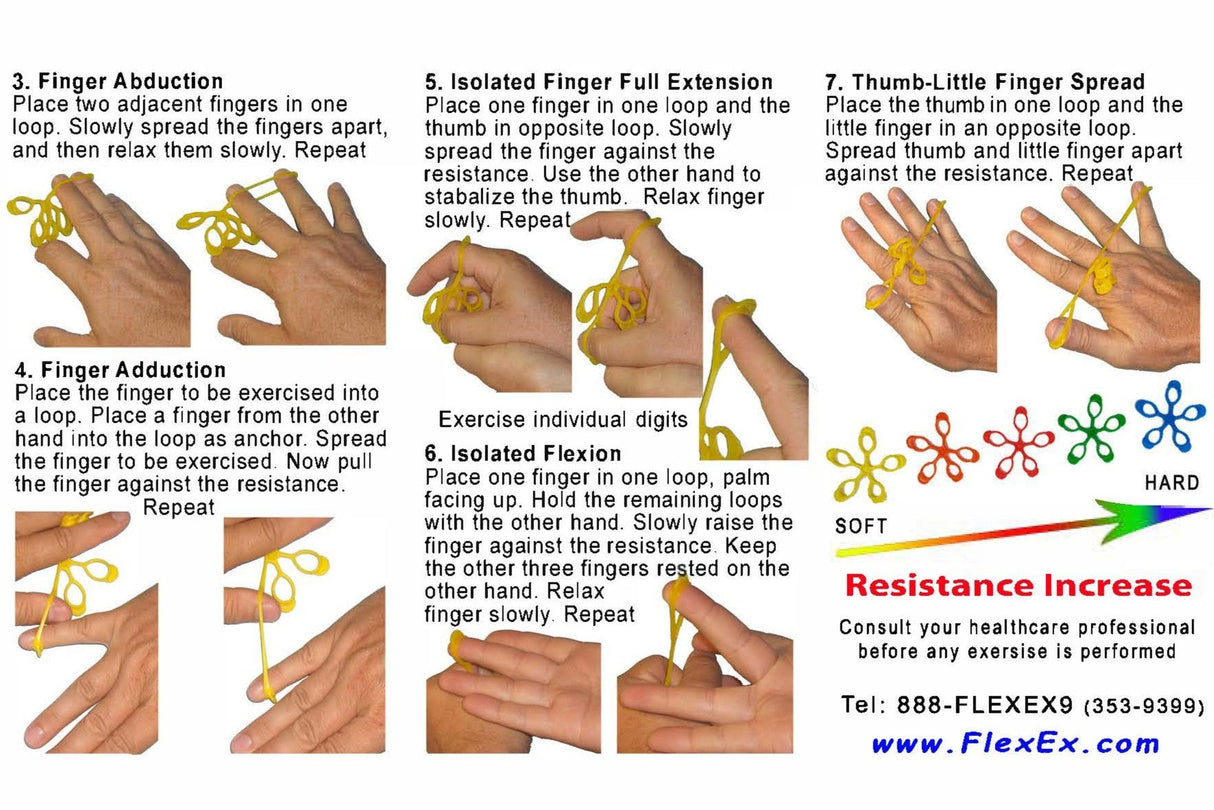 3. Finger Abduction
Place two adjacent fingers in one loop. Slowly spread the fingers apart, and then relax them slowly. Repeat

4. Finger Adduction
Place the finger to be exercised into a loop. Place a finger from the other hand into the loop as anchor. Spread the finger to be exercised. Now pull the finger against the resistance. Repeat

5. Isolated Finger Full Extension
Place one finger in one loop and the thumb in opposite loop. Slowly spread the finger against the resistance. Use the other hand to stabalize the thumb. Relax finger slowly. Repeat

Exercise individual digits

6. Isolated Flexion
Place one finger in one loop, palm facing up. Hold the remaining loops with the other hand. Slowly raise the finger against the resistance. Keep the other three fingers rested on the other hand. Relax finger slowly. Repeat

7. Thumb-Little Finger Spread
Place the thumb in one loop and the little finger in an opposite loop. Spread thumb and little finger apart against the resistance. Repeat

SOFT

HARD

Resistance Increase

Consult your healthcare professional before any exersise is performed

Tel: 888-FLEXEX9 (353-9399)

www.FlexEx.com